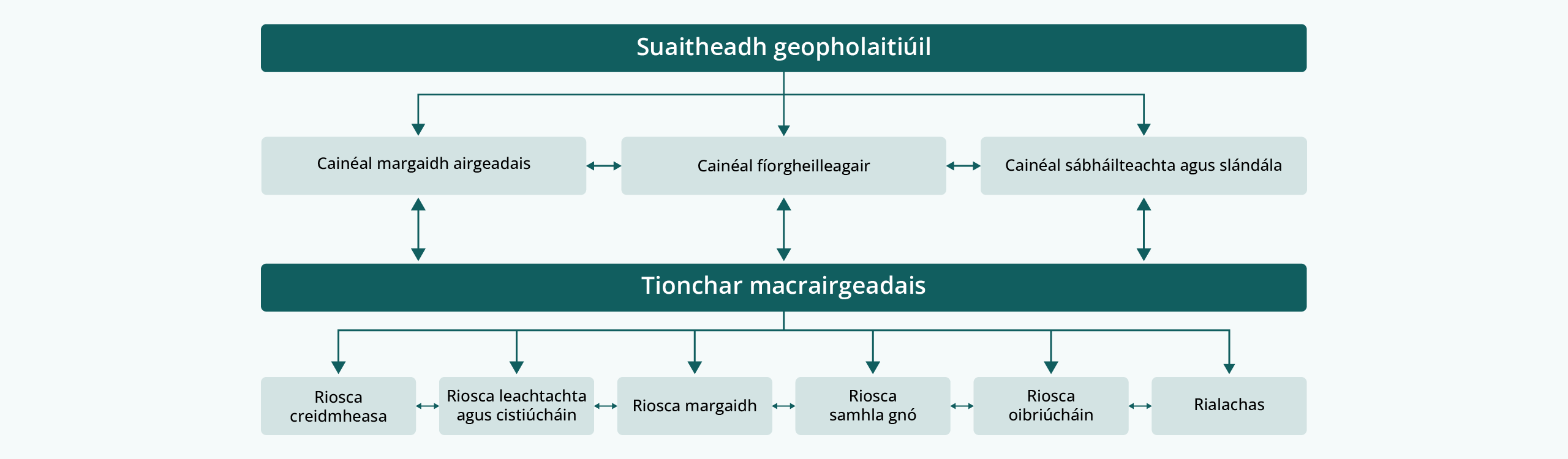 Suaitheadh geopholaitiúil

Cainéal margaidh airgeadais

Cainéal fíorgheilleagair

Cainéal sábháilteachta agus slándála

Tionchar macrairgeadais

Riosca creidmheasa

Riosca leachtachta agus cistiúcháin

Riosca margaidh

Riosca samhla gnó

Riosca oibriúcháin

Rialachas